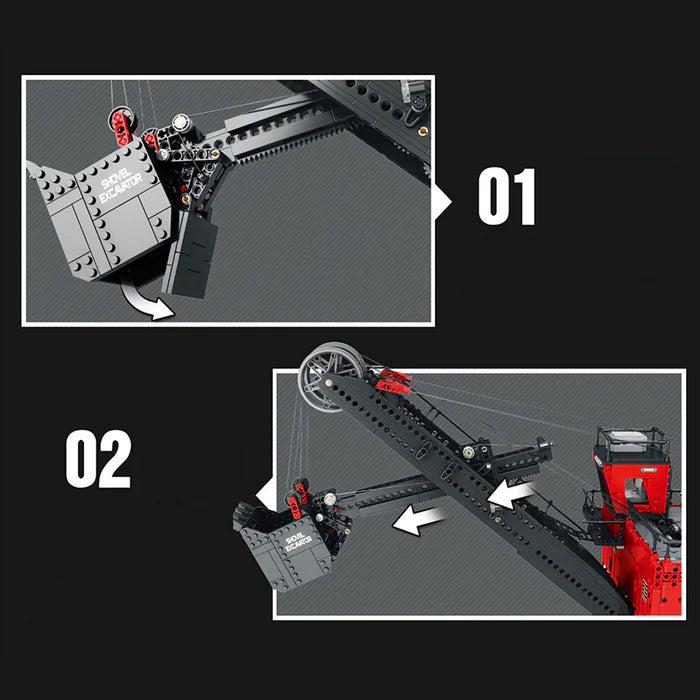 SHOVEL EXCAVATOR

01

02

SHOVEL EXCAVATOR