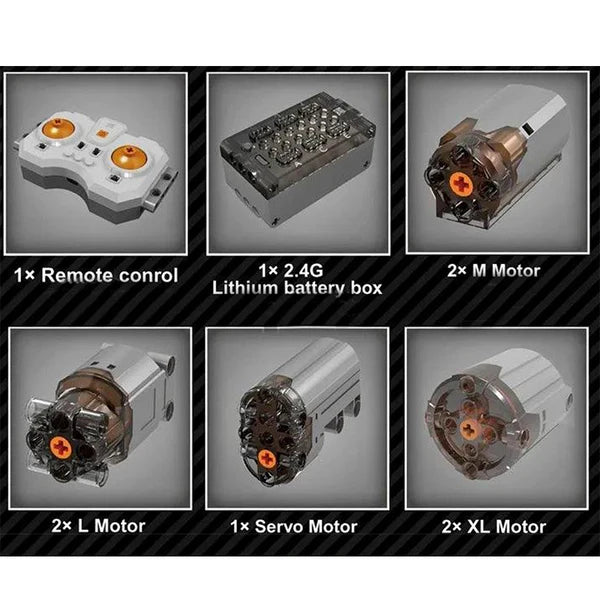 1× Remote conrol

1× 2.4G
Lithium battery box

2× M Motor

2× L Motor

1× Servo Motor

2× XL Motor