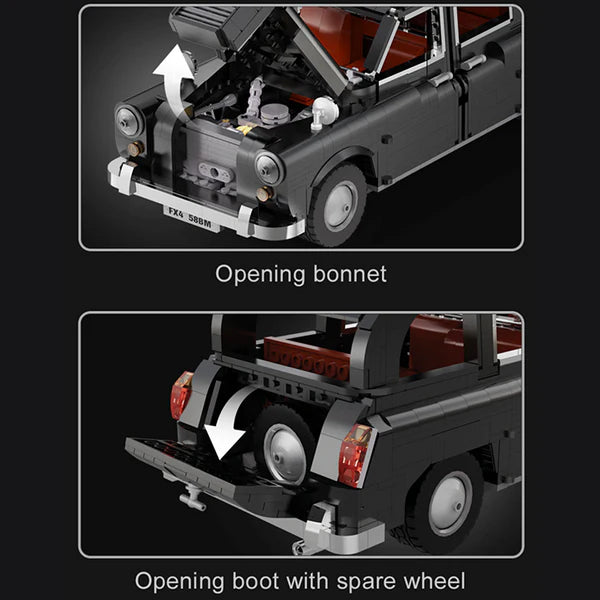 FX4 588M

Opening bonnet

Opening boot with spare wheel