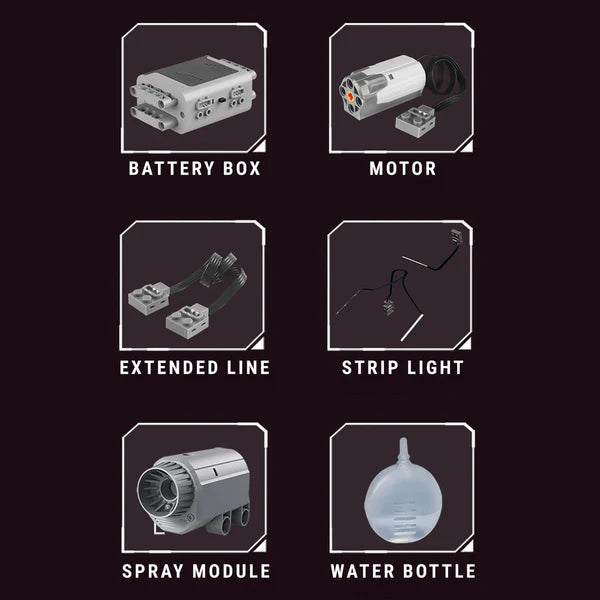 BATTERY BOX

MOTOR

EXTENDED LINE

STRIP LIGHT

SPRAY MODULE

WATER BOTTLE