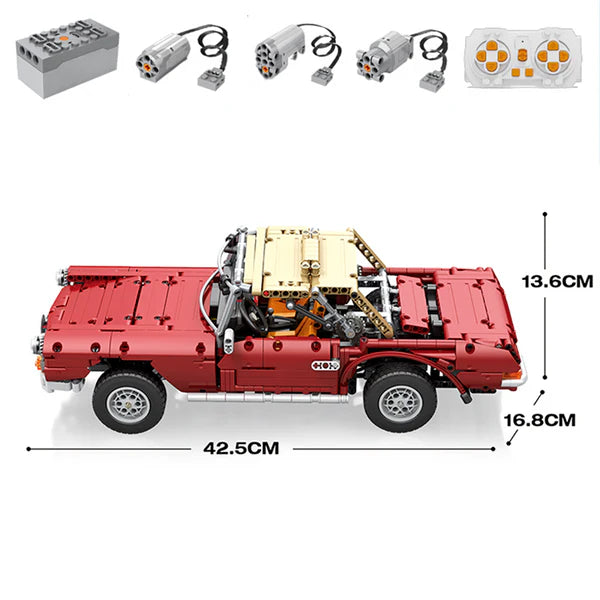 13.6CM
16.8CM
42.5CM