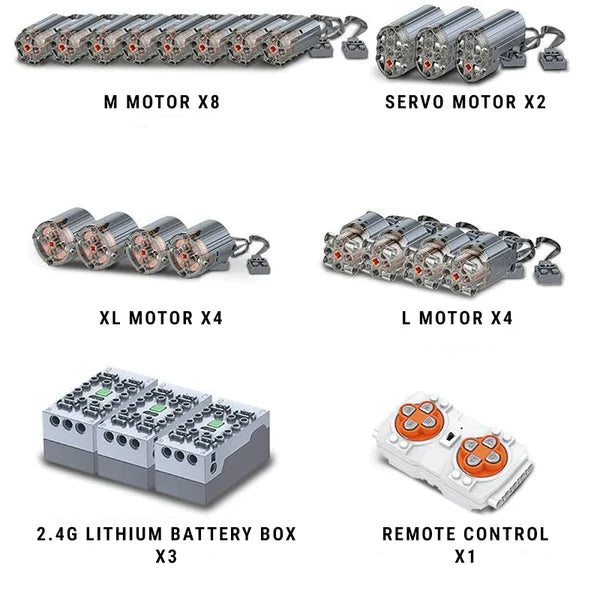 M MOTOR X8

SERVO MOTOR X2

XL MOTOR X4

L MOTOR X4

2.4G LITHIUM BATTERY BOX X3

REMOTE CONTROL X1