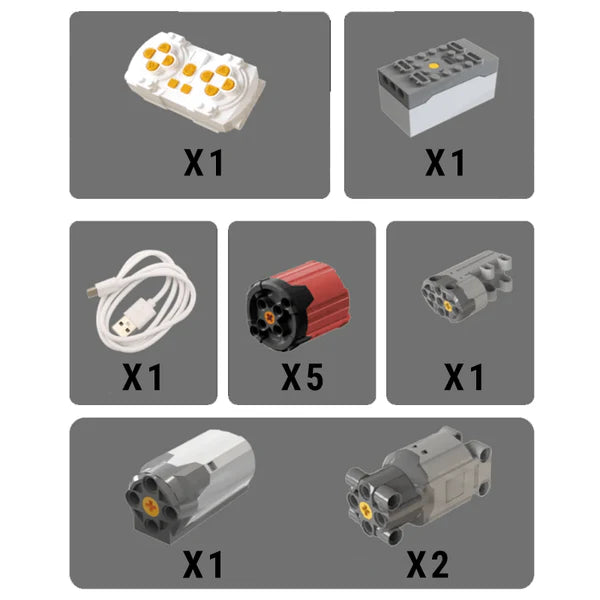 X1

X1

X1

X5

X1

X1

X2