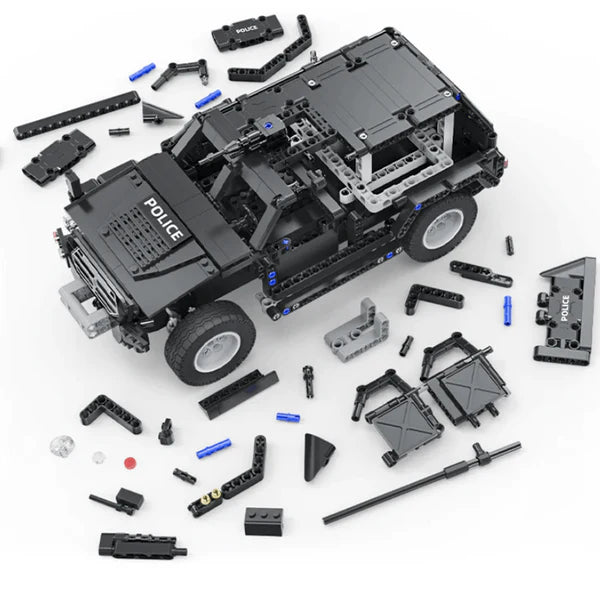 POLICE

POLICE

POLICE